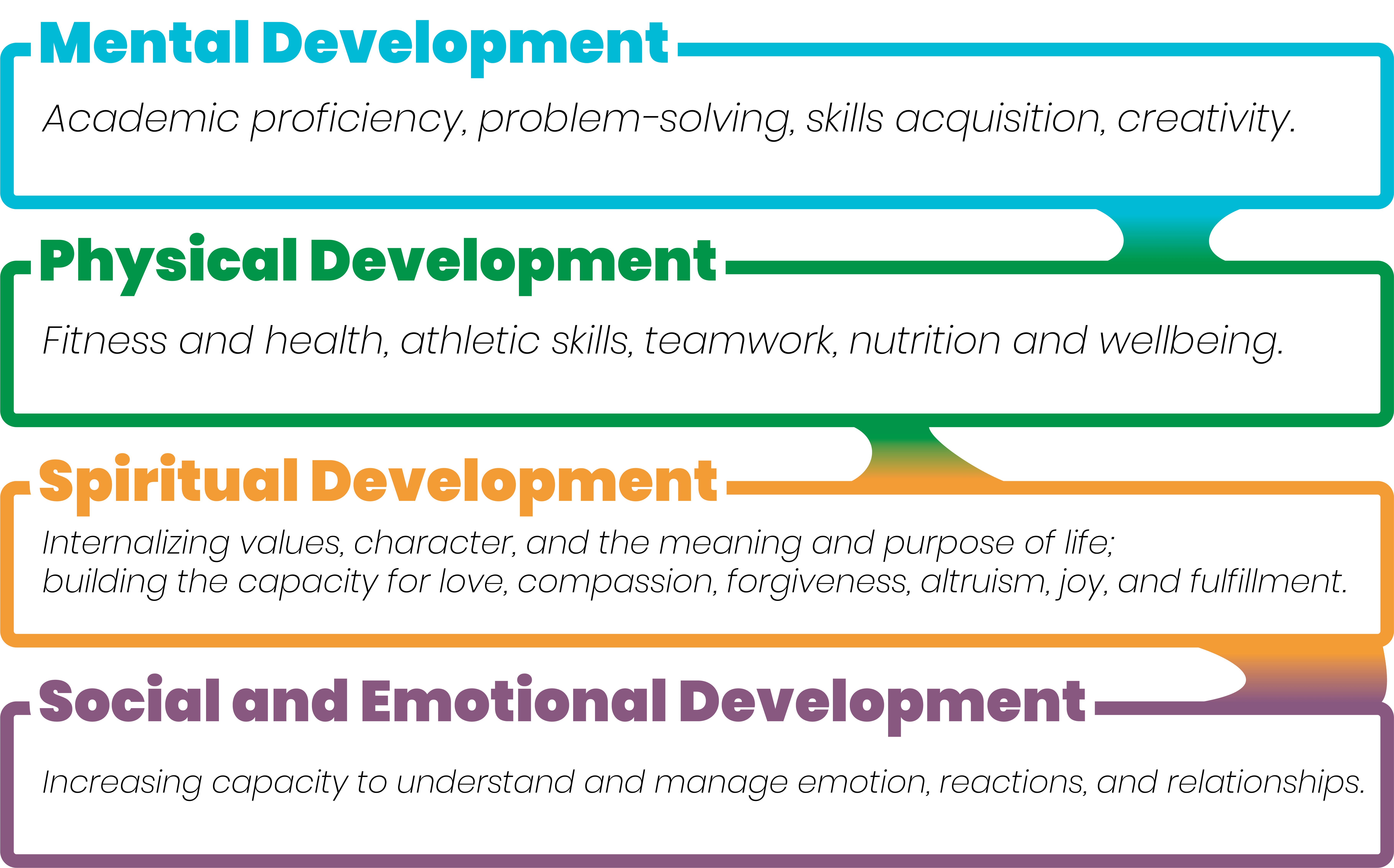 Mental Development

Academic proficiency, problem-solving, skills acquisition, creativity.

Physical Development

Fitness and health, athletic skills, teamwork, nutrition and wellbeing.

Spiritual Development

Internalizing values, character, and the meaning and purpose of life; building the capacity for love, compassion, forgiveness, altruism, joy, and fulfillment.

Social and Emotional Development

Increasing capacity to understand and manage emotion, reactions, and relationships.